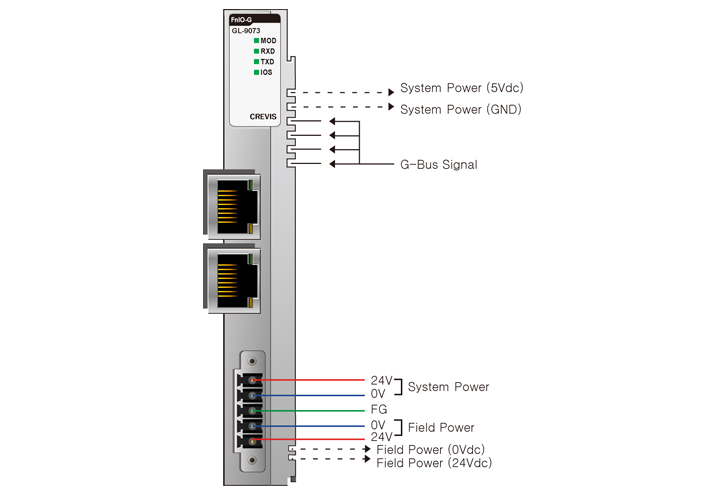 FnIO-G
GL-9073
MOD
RXD
TXD
IOS
CREVIS

System Power (5Vdc)
System Power (GND)
G-Bus Signal

24V
0V
System Power
FG
0V
24V
Field Power
Field Power (0Vdc)
Field Power (24Vdc)