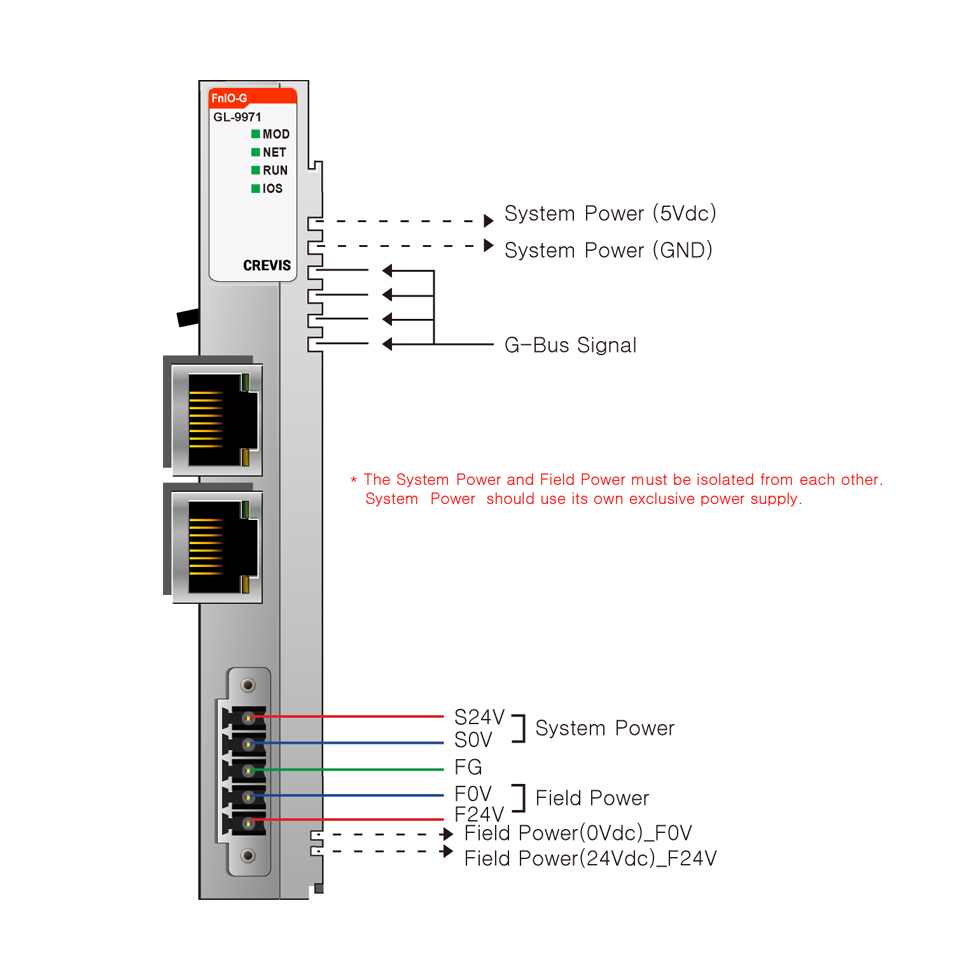 FnIO-G
GL-9971
MOD
NET
RUN
IOS
CREVIS

System Power (5Vdc)
System Power (GND)
G-Bus Signal

* The System Power and Field Power must be isolated from each other.
System Power should use its own exclusive power supply.

S24V
S0V
System Power
FG
F0V
F24V
Field Power
Field Power(0Vdc)_F0V
Field Power(24Vdc)_F24V