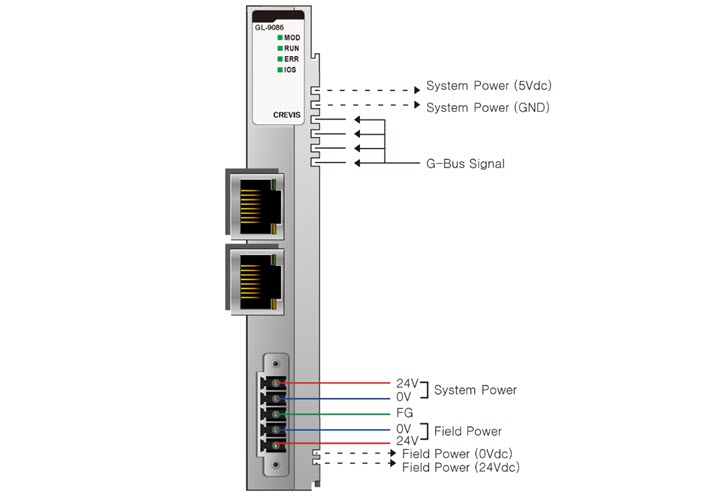 GL-9086
MOD
RUN
ERR
IOS
CREVIS

System Power (5Vdc)
System Power (GND)
G-Bus Signal

24V
0V
System Power
FG
0V
24V
Field Power
Field Power (0Vdc)
Field Power (24Vdc)